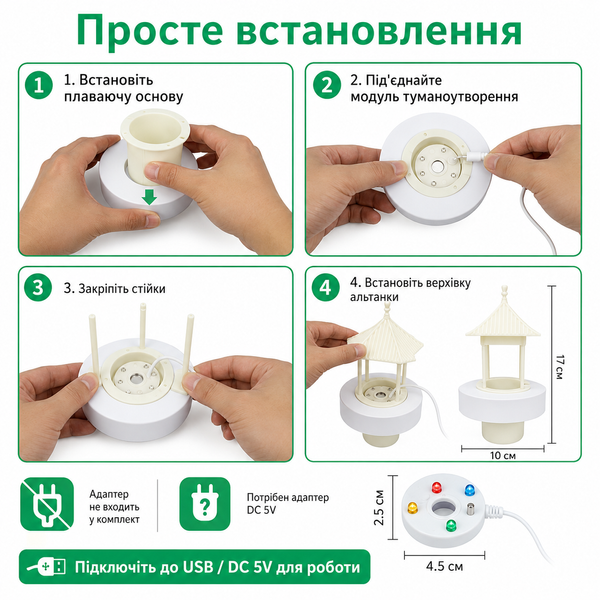 Просте встановлення

1

1. Встановіть плаваючу основу

2

2. Під'єднайте модуль туманоутворення

3

3. Закріпіть стійки

4

4. Встановіть верхівку альтанки

17 см

10 см

Адаптер не входить у комплект

?

Потрібен адаптер DC 5V

2.5 см

4.5 см

Підключіть до USB / DC 5V для роботи