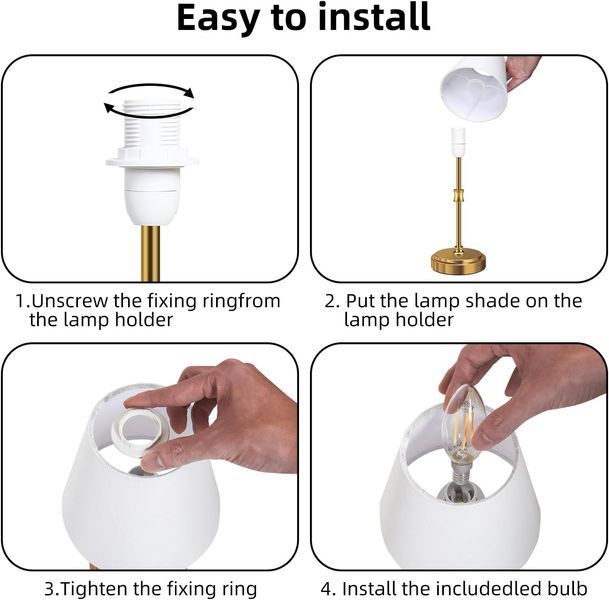 Easy to install

1.Unscrew the fixing ringfrom the lamp holder

2. Put the lamp shade on the lamp holder

3.Tighten the fixing ring

4. Install the includedled bulb