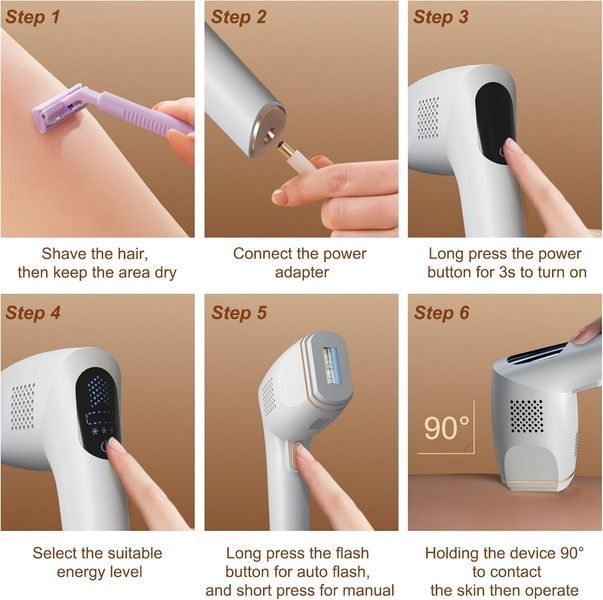 Step 1

Shave the hair, then keep the area dry

Step 2

Connect the power adapter

Step 3

Long press the power button for 3s to turn on

Step 4

Select the suitable energy level

Step 5

Long press the flash button for auto flash, and short press for manual

Step 6

90°

Holding the device 90° to contact the skin then operate